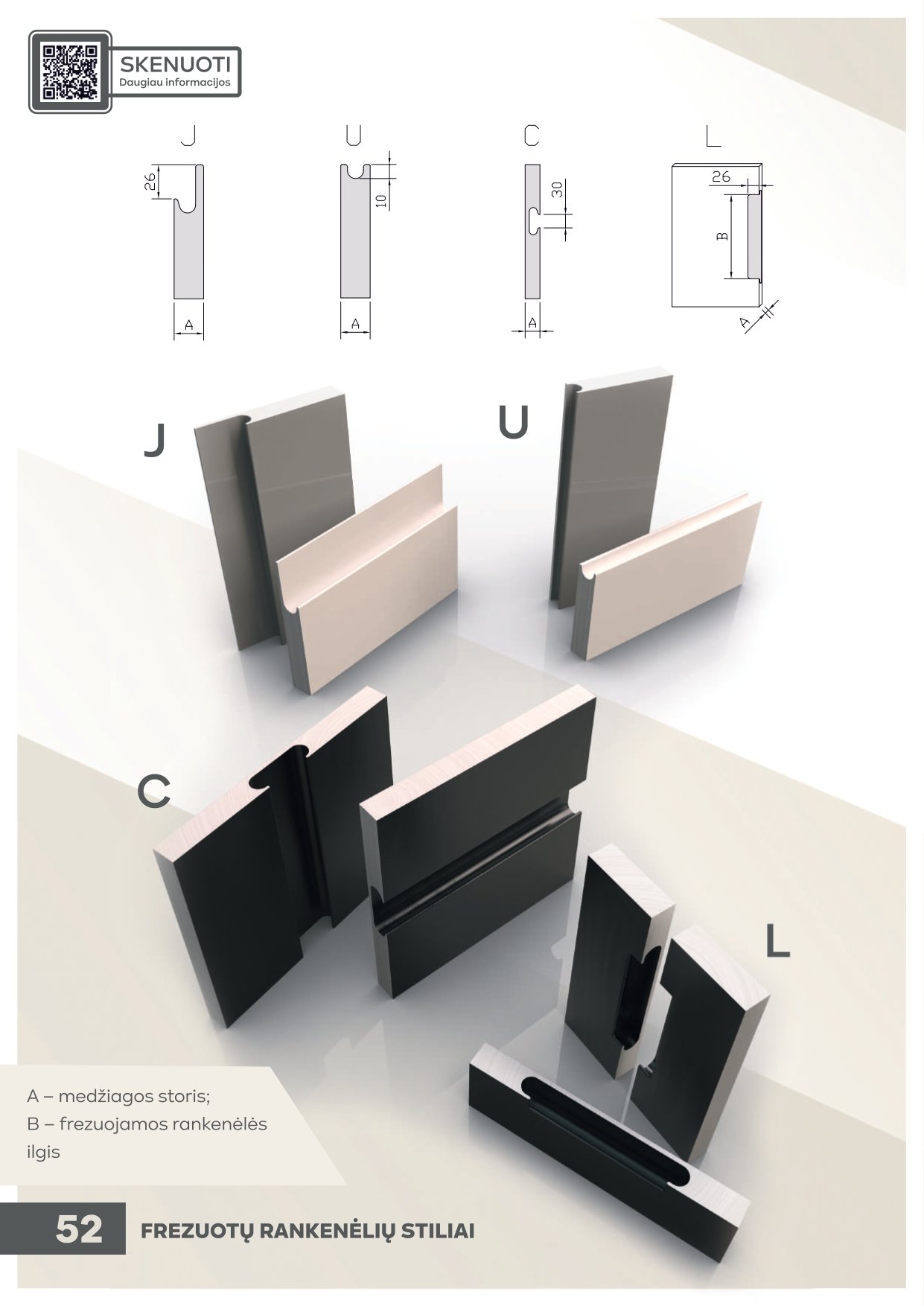 SKENUOTI
Daugiau informacijos

J
26
A

U
10
A

C
30
A

L
26
B
A

J

U

C

L

A – medžiagos storis;
B – frezuojamos rankenėlės ilgis

52 FREZUOTŲ RANKENĖLIŲ STILIAI