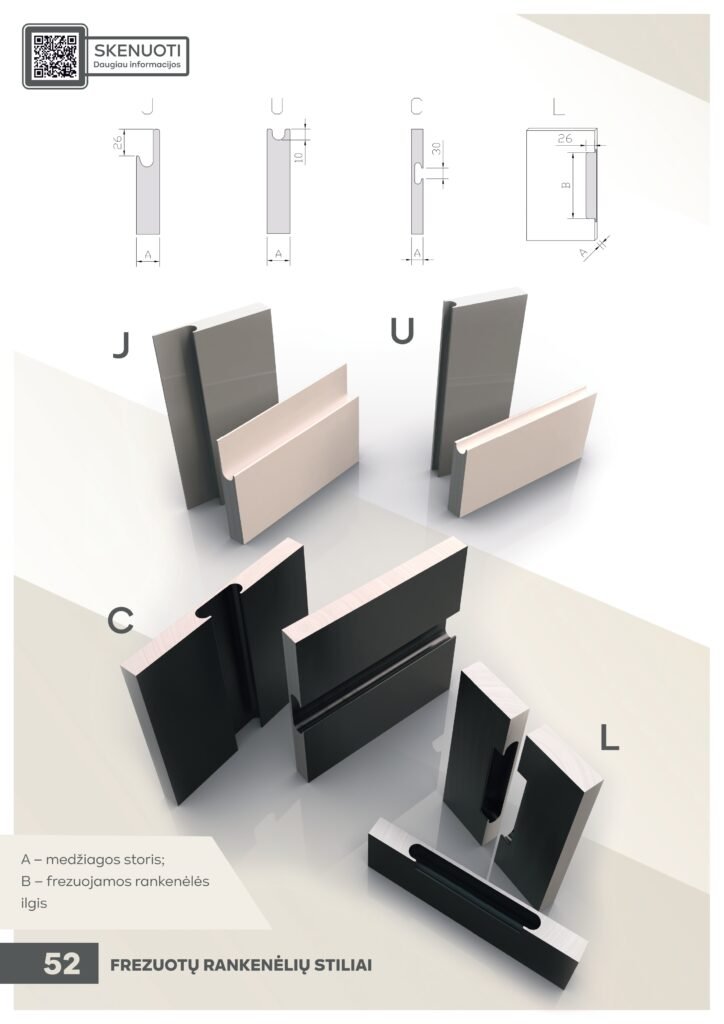 SKENUOTI
Daugiau informacijos

J

26

A

U

10

A

C

30

A

L

26

B

A

J

U

C

L

A – medžiagos storis;
B – frezuojamos rankenėlės ilgis

52 FREZUOTŲ RANKENĖLIŲ STILIAI