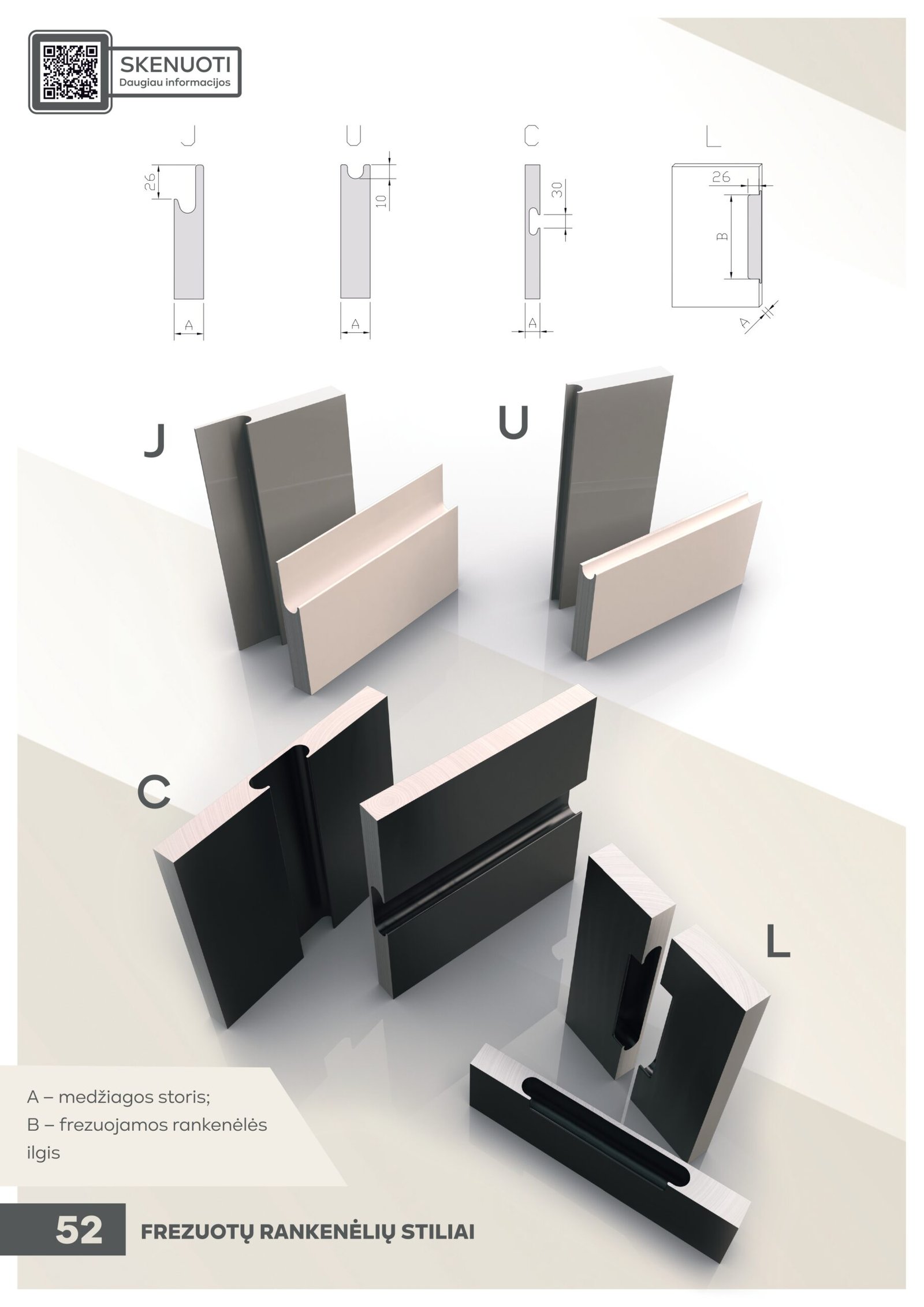 SKENUOTI
Daugiau informacijos

J

26

A

U

10

A

C

30

A

L

26

B

A

J

U

C

L

A – medžiagos storis;
B – frezuojamos rankenėlės ilgis

52 FREZUOTŲ RANKENĖLIŲ STILIAI